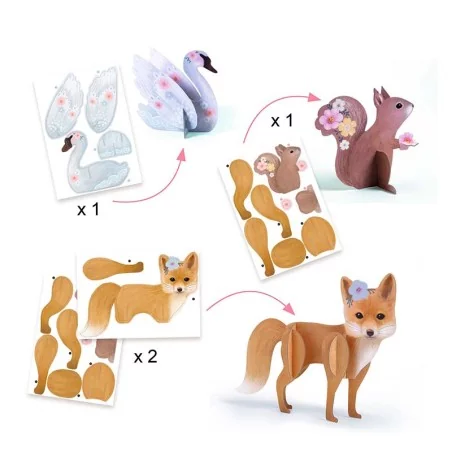 x 1

x 1

x 2